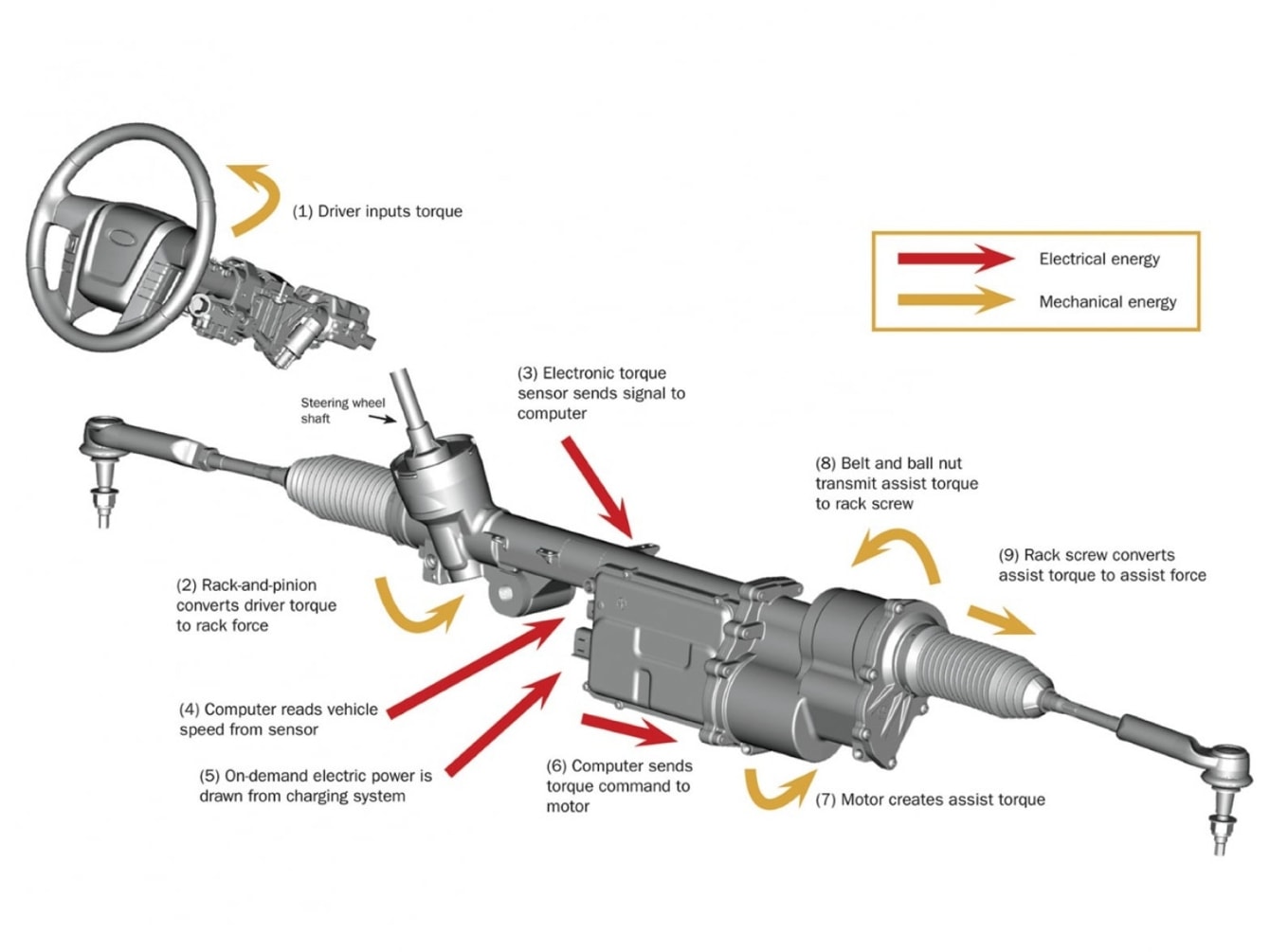 (1) Driver inputs torque

Electrical energy

Mechanical energy

Steering wheel shaft

(3) Electronic torque sensor sends signal to computer

(8) Belt and ball nut transmit assist torque to rack screw

(9) Rack screw converts assist torque to assist force

(2) Rack-and-pinion converts driver torque to rack force

(4) Computer reads vehicle speed from sensor

(5) On-demand electric power is drawn from charging system

(6) Computer sends torque command to motor

(7) Motor creates assist torque